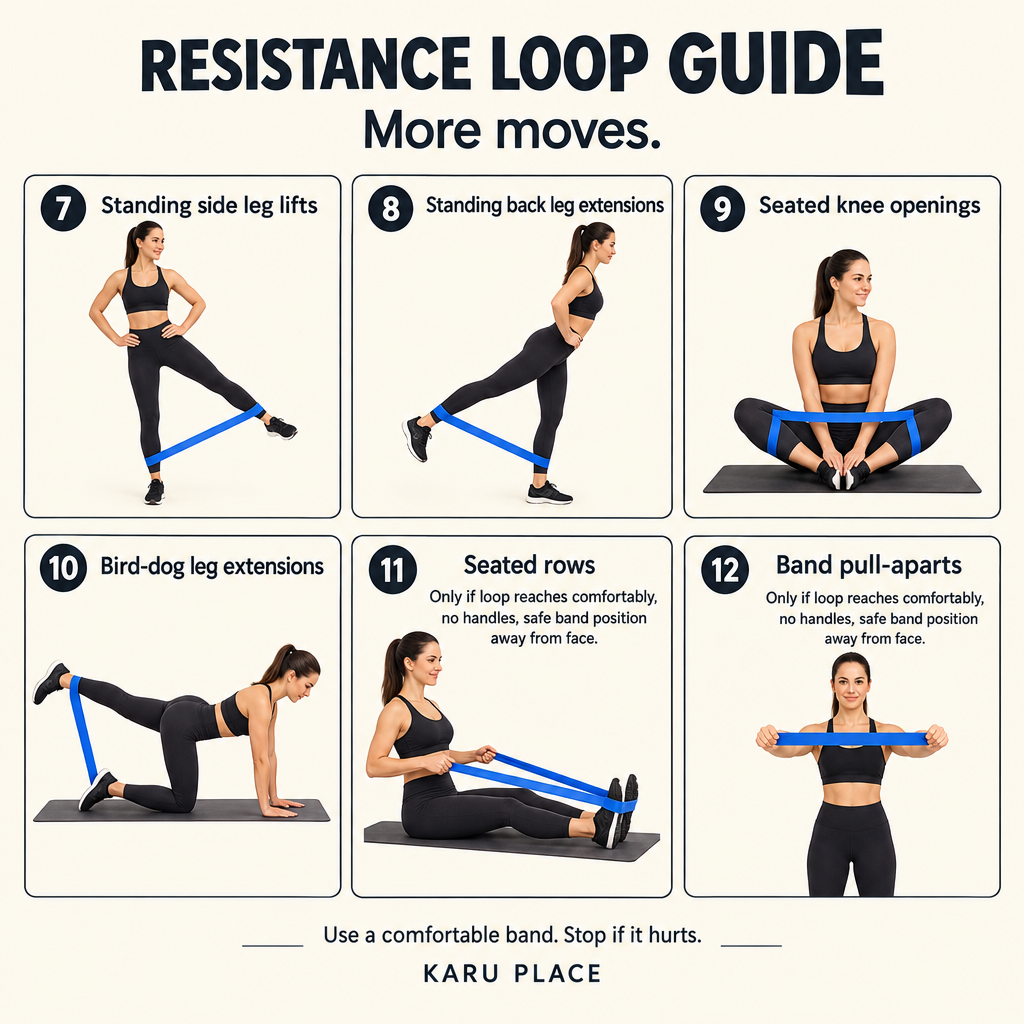 RESISTANCE LOOP GUIDE

More moves.

7 Standing side leg lifts

8 Standing back leg extensions

9 Seated knee openings

10 Bird-dog leg extensions

11 Seated rows

Only if loop reaches comfortably, no handles, safe band position away from face.

12 Band pull-aparts

Only if loop reaches comfortably, no handles, safe band position away from face.

Use a comfortable band. Stop if it hurts.

KARU PLACE